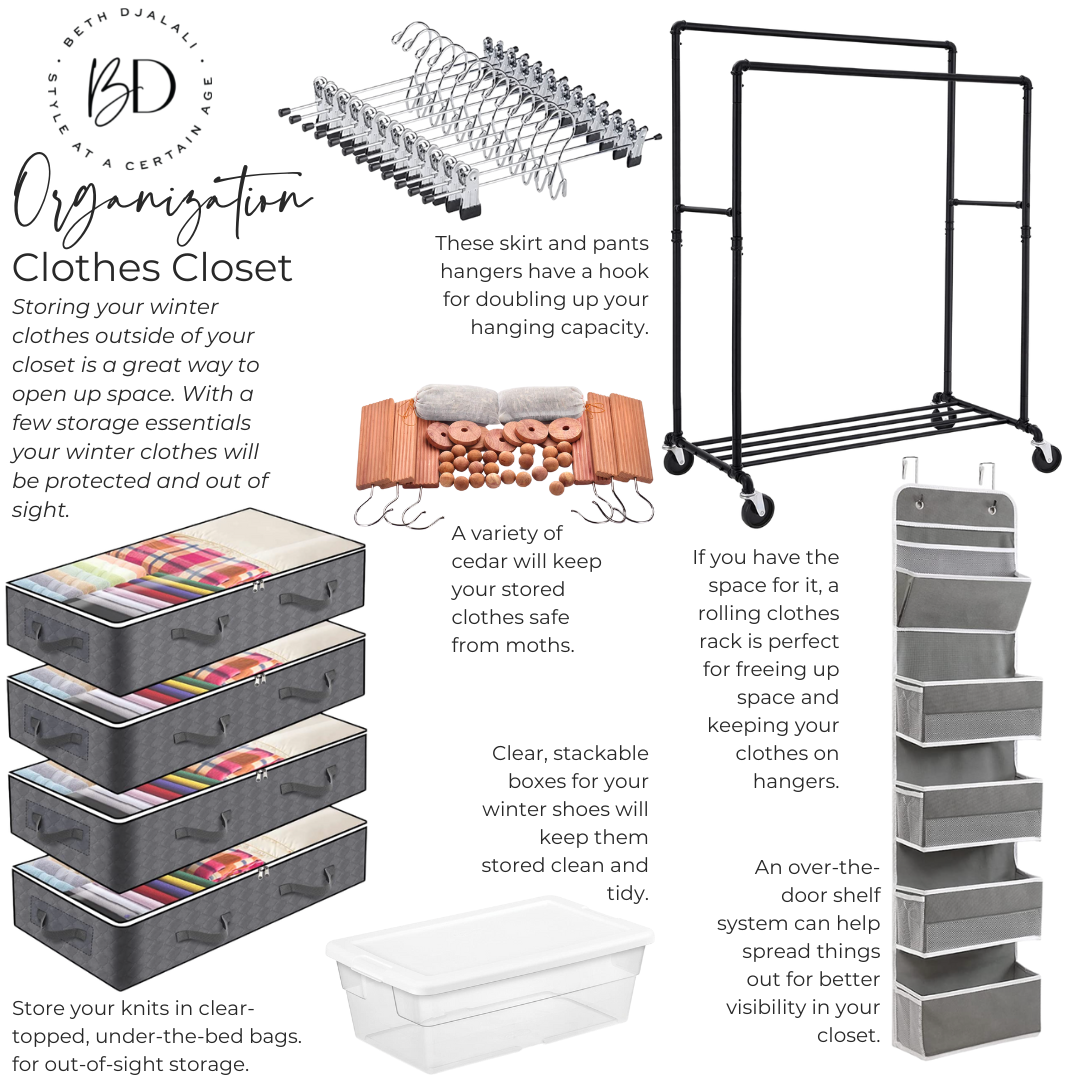 BETH DJALALI
BD
STYLE AT A CERTAIN AGE

Organization
Clothes Closet

Storing your winter clothes outside of your closet is a great way to open up space. With a few storage essentials your winter clothes will be protected and out of sight.

These skirt and pants hangers have a hook for doubling up your hanging capacity.

A variety of cedar will keep your stored clothes safe from moths.

If you have the space for it, a rolling clothes rack is perfect for freeing up space and keeping your clothes on hangers.

Clear, stackable boxes for your winter shoes will keep them stored clean and tidy.

An over-the-door shelf system can help spread things out for better visibility in your closet.

Store your knits in clear-topped, under-the-bed bags. for out-of-sight storage.